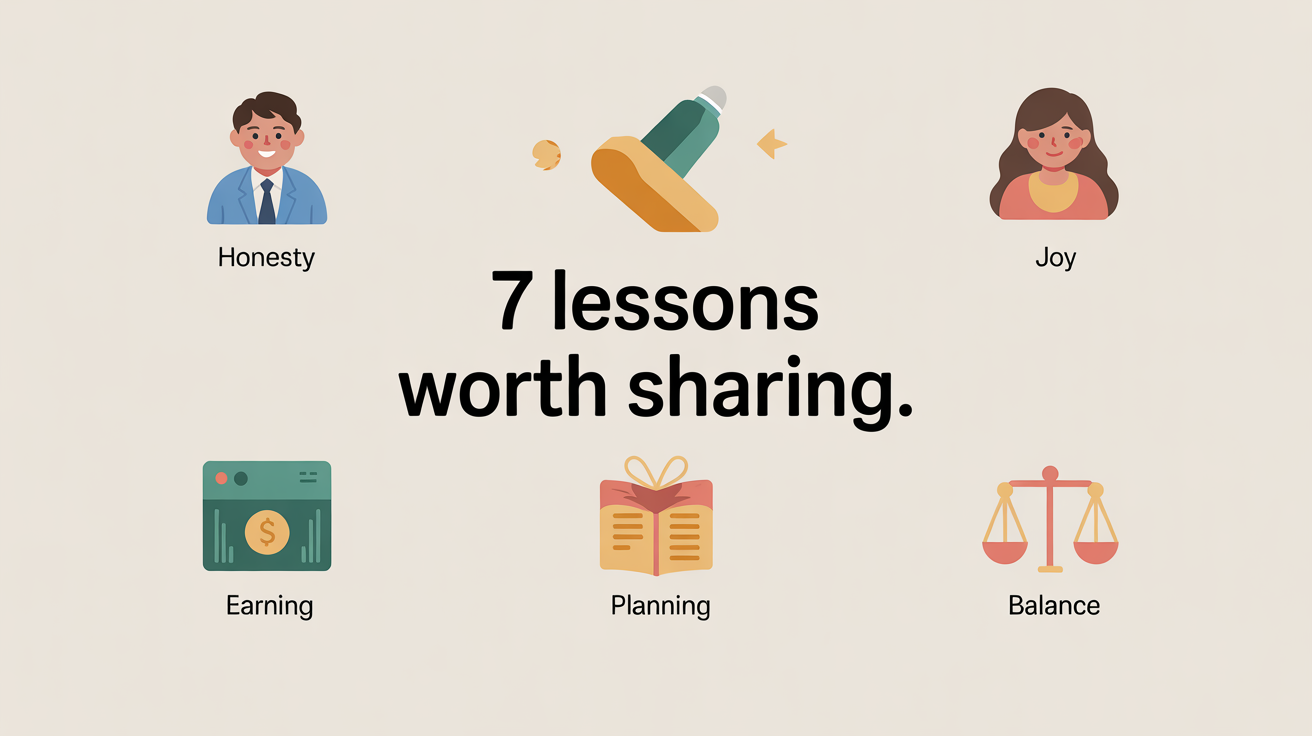 Honesty

Joy

7 lessons worth sharing.

$

Earning

Planning

Balance