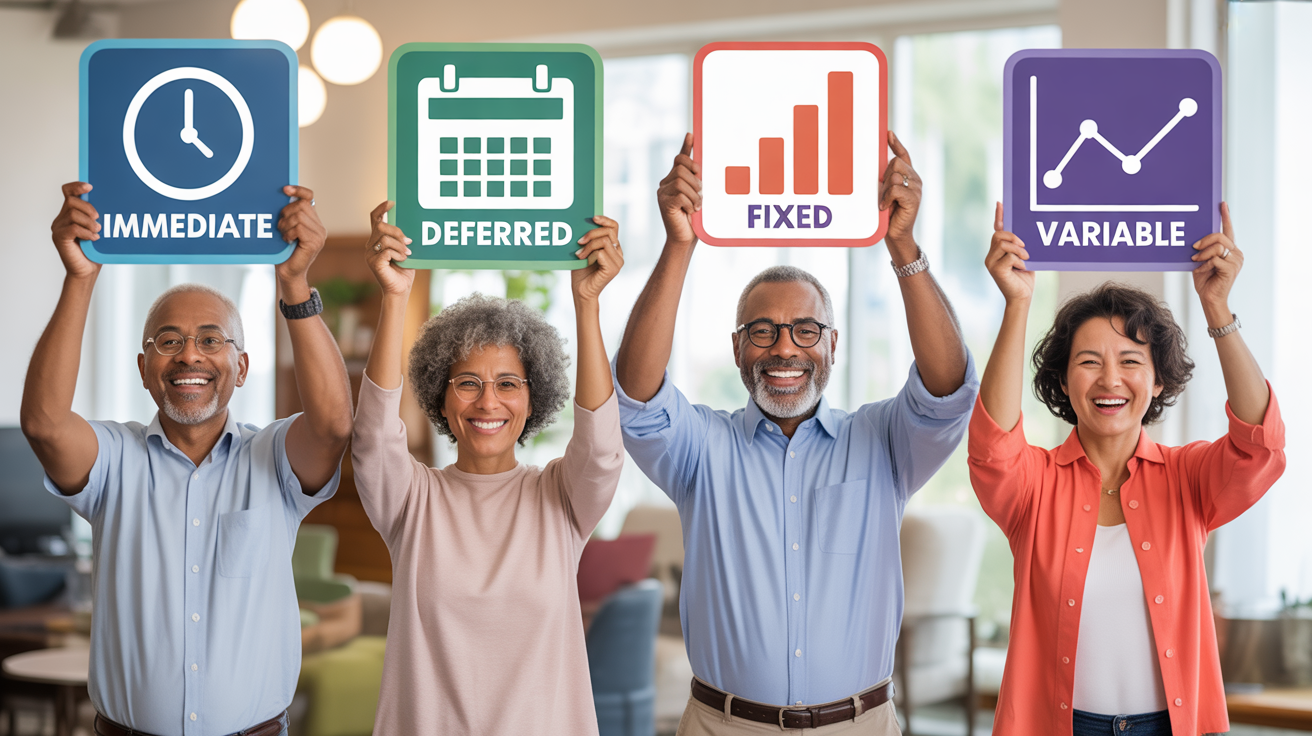 IMMEDIATE

DEFERRED

FIXED

VARIABLE