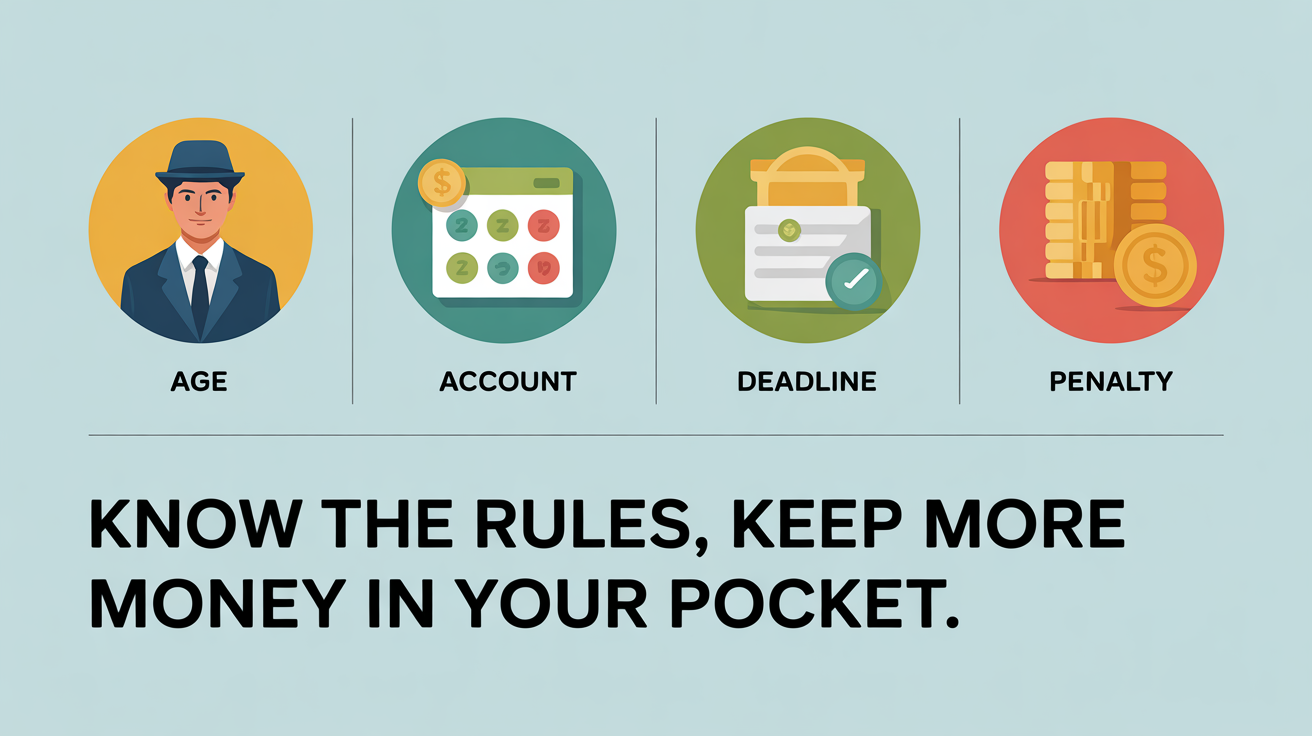 AGE

ACCOUNT

DEADLINE

PENALTY

KNOW THE RULES, KEEP MORE MONEY IN YOUR POCKET.