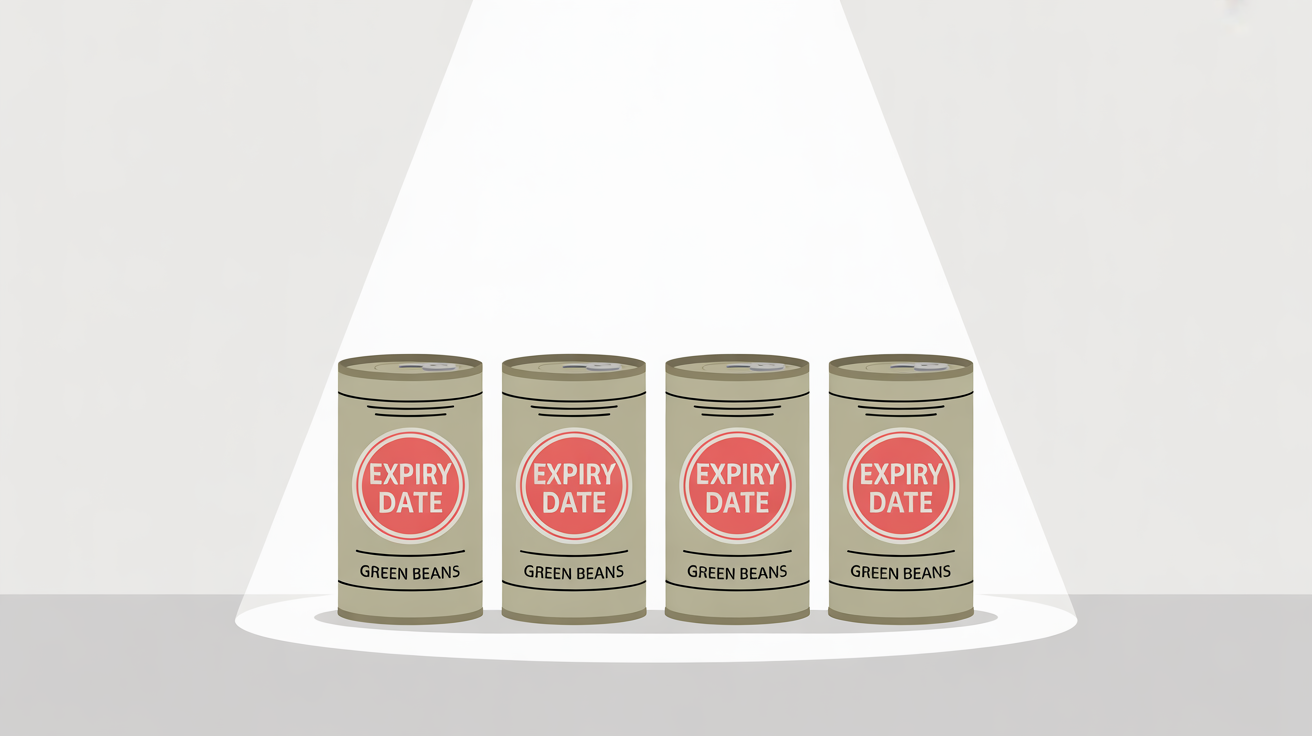 EXPIRY DATE
GREEN BEANS

EXPIRY DATE
GREEN BEANS

EXPIRY DATE
GREEN BEANS

EXPIRY DATE
GREEN BEANS