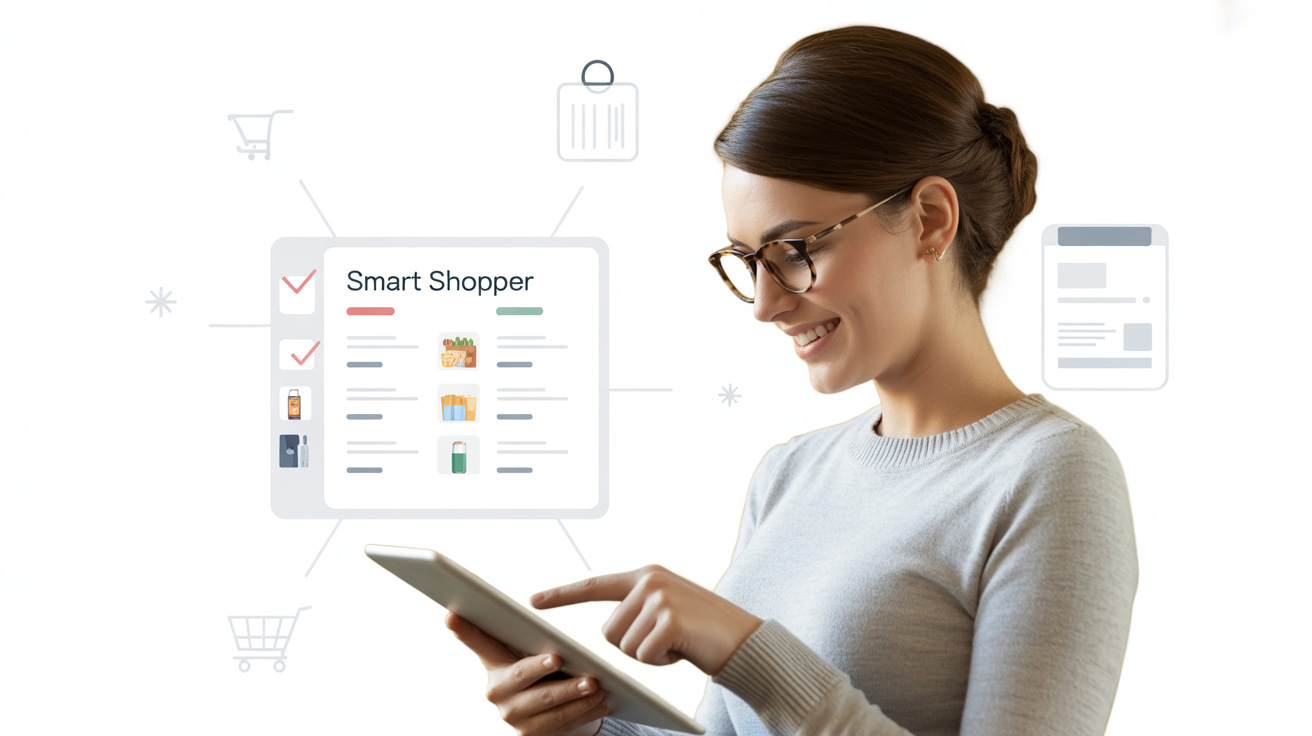 Smart Shopper