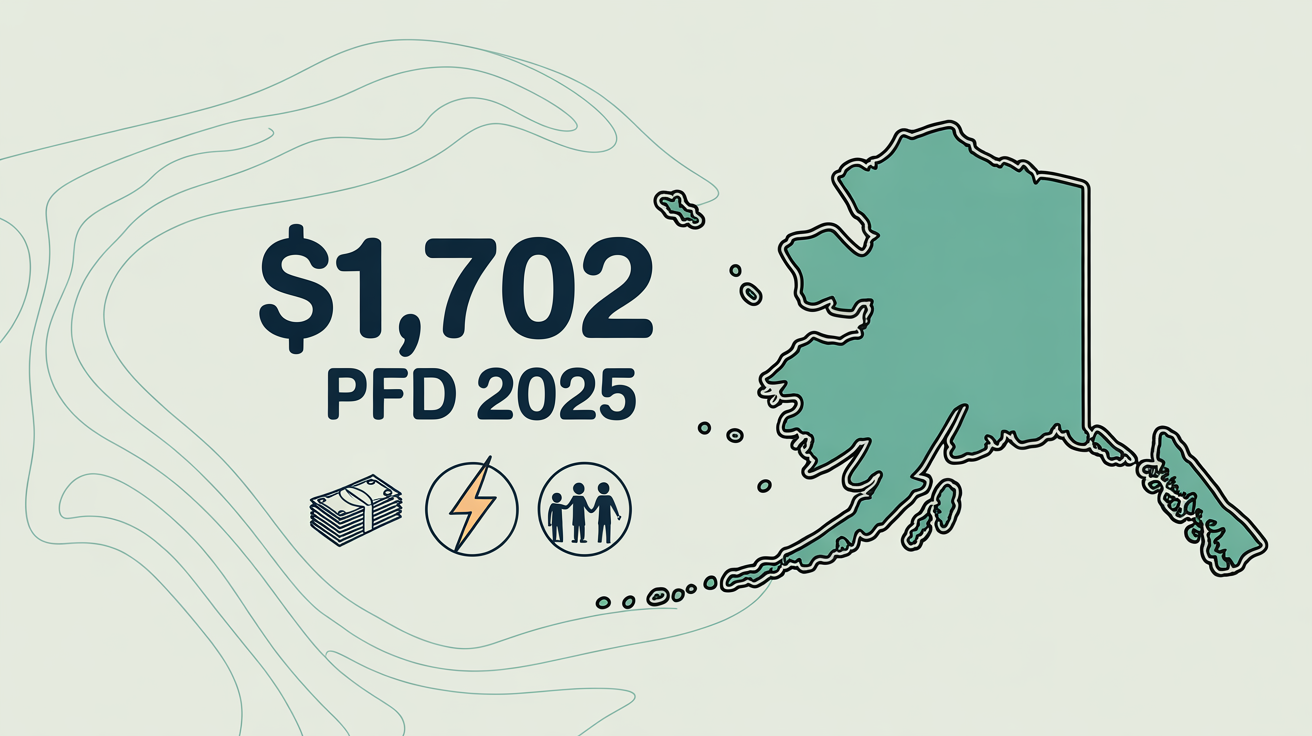 $1,702
PFD 2025